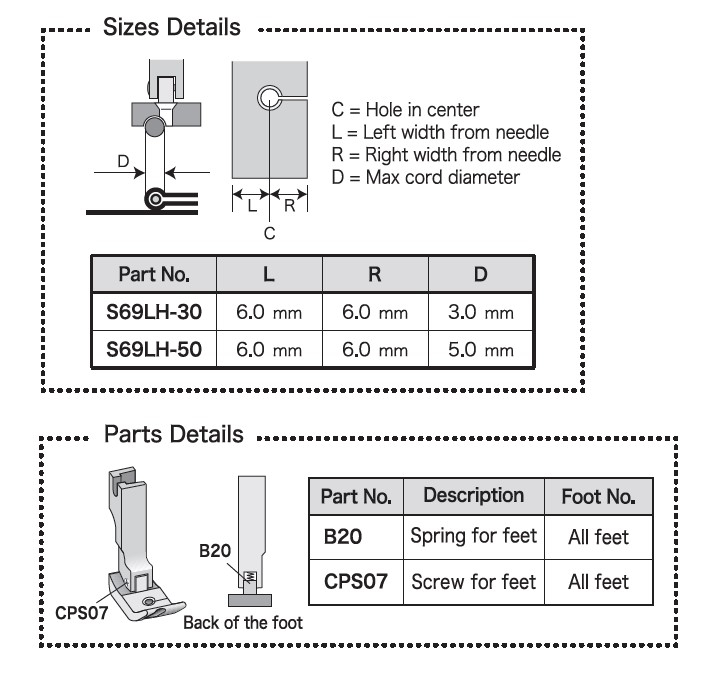 Sizes Details

D

L R

C

C = Hole in center
L = Left width from needle
R = Right width from needle
D = Max cord diameter

| Part No. | L | R | D |
|---|---|---|---|
| S69LH-30 | 6.0 mm | 6.0 mm | 3.0 mm |
| S69LH-50 | 6.0 mm | 6.0 mm | 5.0 mm |

Parts Details

CPS07

B20

Back of the foot

| Part No. | Description | Foot No. |
|---|---|---|
| B20 | Spring for feet | All feet |
| CPS07 | Screw for feet | All feet |