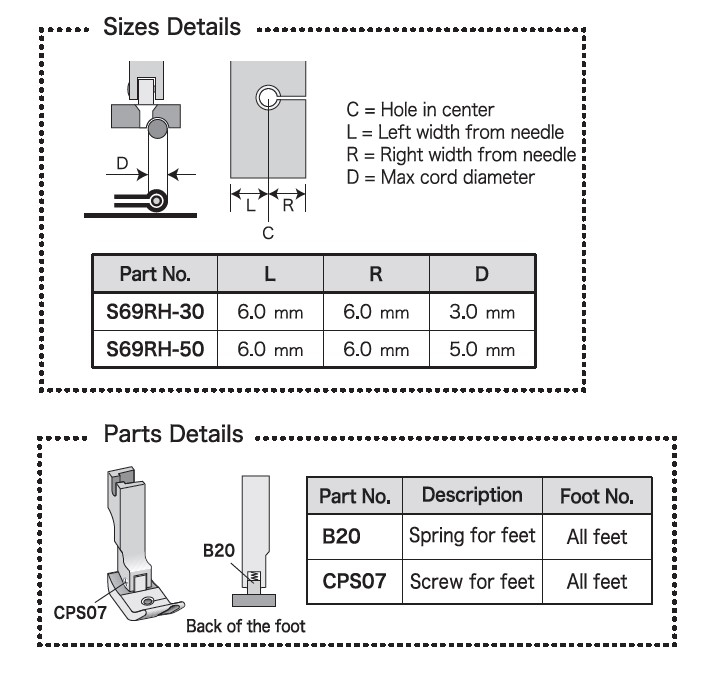 Sizes Details

D

L R

C

C = Hole in center
L = Left width from needle
R = Right width from needle
D = Max cord diameter

| Part No. | L | R | D |
|---|---|---|---|
| S69RH-30 | 6.0 mm | 6.0 mm | 3.0 mm |
| S69RH-50 | 6.0 mm | 6.0 mm | 5.0 mm |

Parts Details

CPS07

B20

Back of the foot

| Part No. | Description | Foot No. |
|---|---|---|
| B20 | Spring for feet | All feet |
| CPS07 | Screw for feet | All feet |